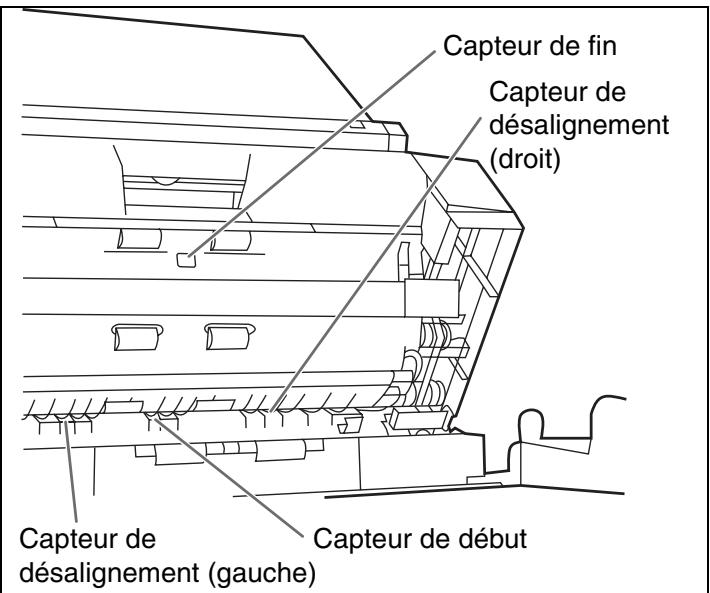 Capteur de fin

Capteur de désalignement (droit)

Capteur de désalignement (gauche)

Capteur de début