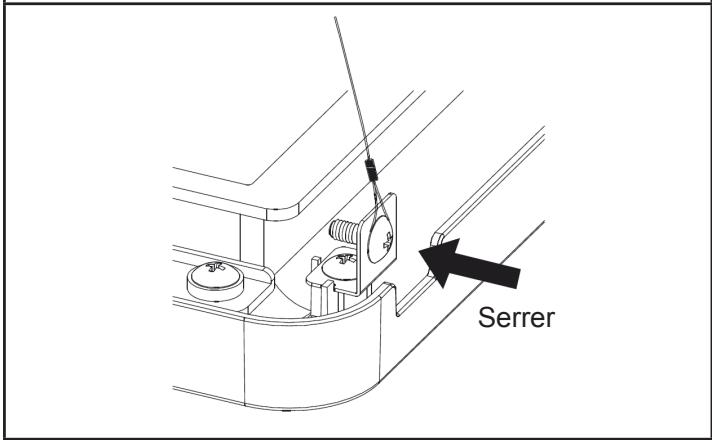 Serrer