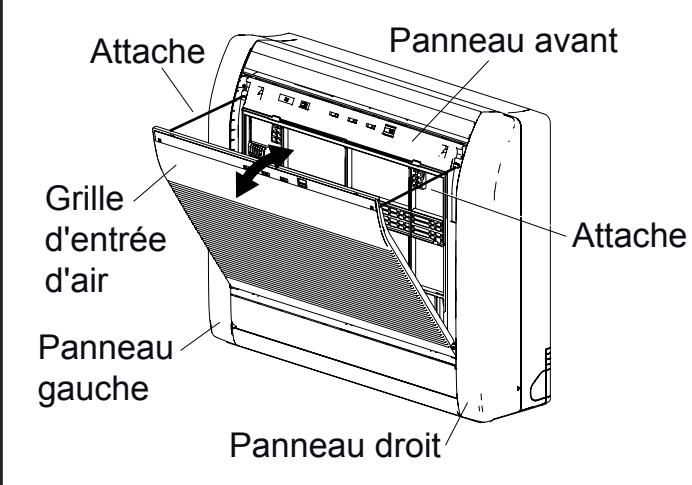 Attache

Panneau avant

Grille d'entrée d'air

Attache

Panneau gauche

Panneau droit