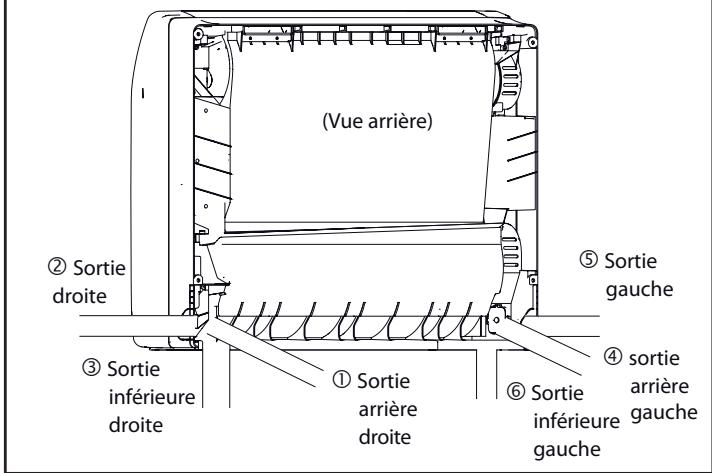 (Vue arrière)

② Sortie droite

⑤ Sortie gauche

③ Sortie inférieure droite

① Sortie arrière droite

⑥ Sortie inférieure gauche

④ sortie arrière gauche