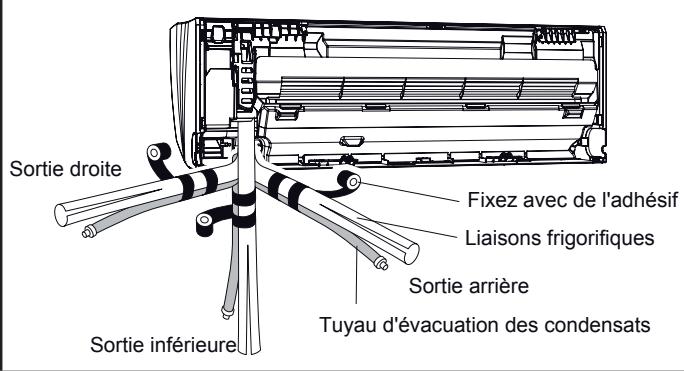 Sortie droite

Fixez avec de l'adhésif

Liaisons frigorifiques

Sortie arrière

Tuyau d'évacuation des condensats

Sortie inférieure