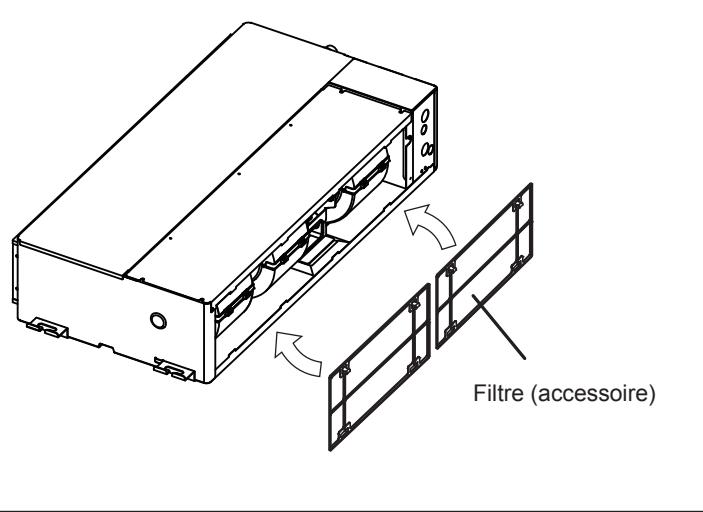 Filtre (accessoire)