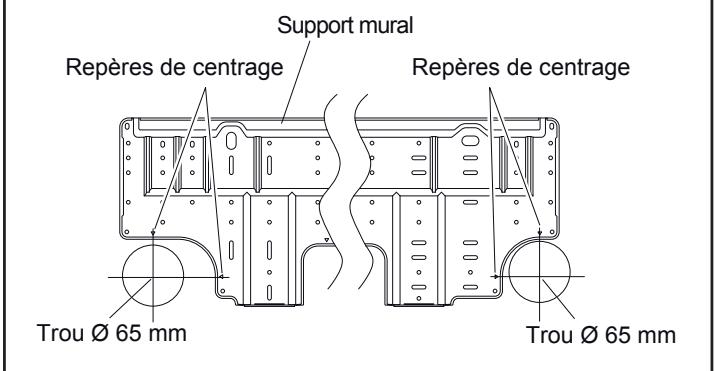 Support mural

Repères de centrage

Repères de centrage

Trou Ø 65 mm

Trou Ø 65 mm