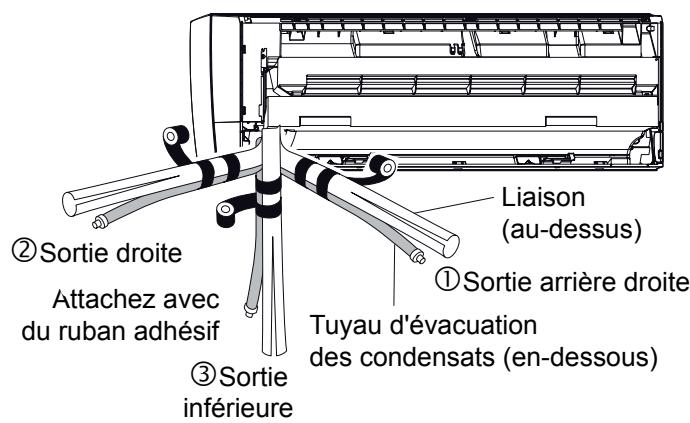 Liaison
(au-dessus)

②Sortie droite

①Sortie arrière droite

Attachez avec
du ruban adhésif

Tuyau d'évacuation
des condensats (en-dessous)

③Sortie
inférieure