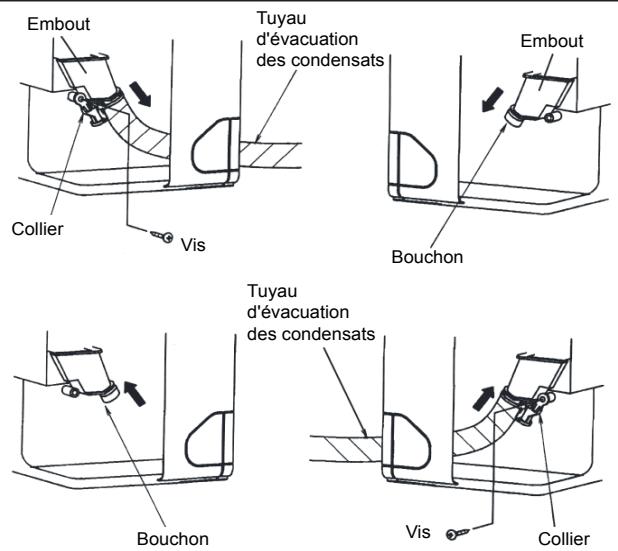 Embout

Tuyau d'évacuation des condensats

Embout

Collier

Vis

Bouchon

Tuyau d'évacuation des condensats

Bouchon

Vis

Collier