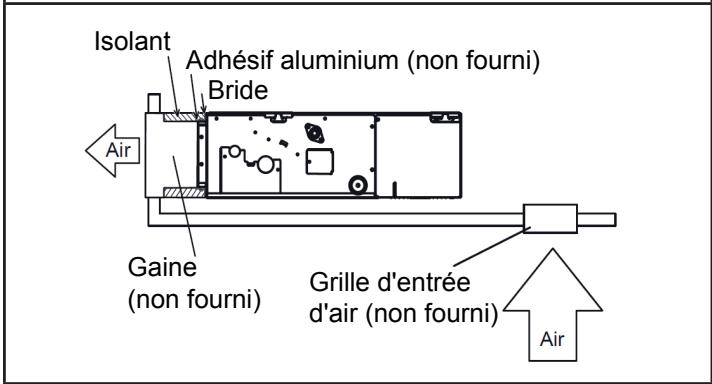 Isolant
Adhésif aluminium (non fourni)
Bride
Air
Gaine
(non fourni)
Grille d'entrée
d'air (non fourni)
Air