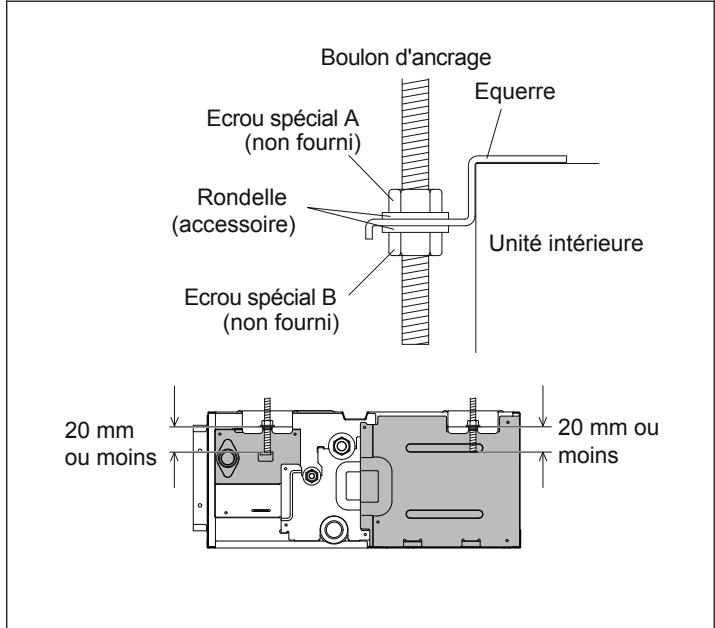 Boulon d'ancrage

Equerre

Ecrou spécial A (non fourni)

Rondelle (accessoire)

Unité intérieure

Ecrou spécial B (non fourni)

20 mm ou moins

20 mm ou moins