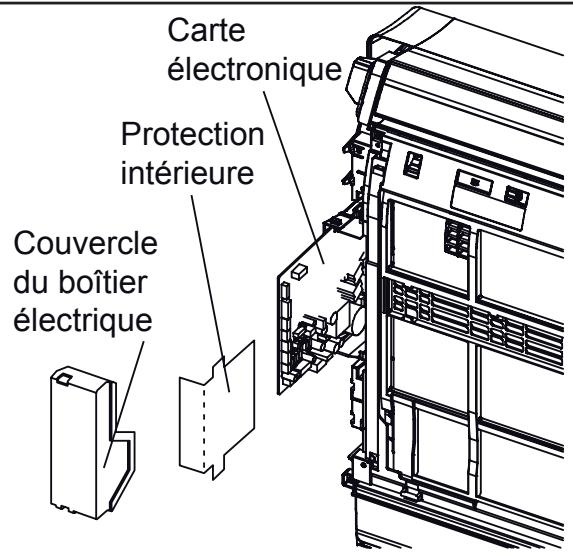 Carte électronique

Protection intérieure

Couvercle du boîtier électrique