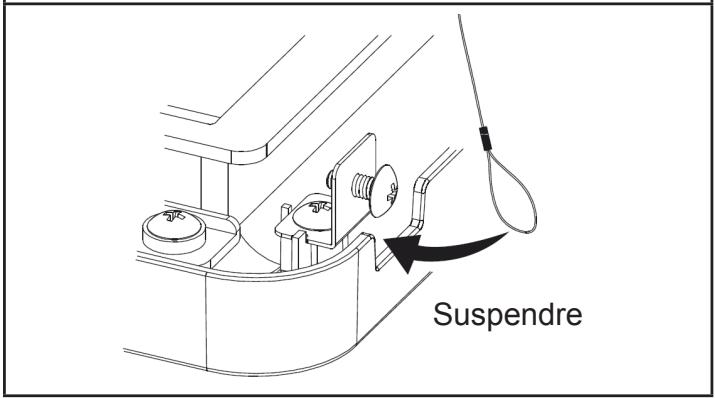 Suspendre