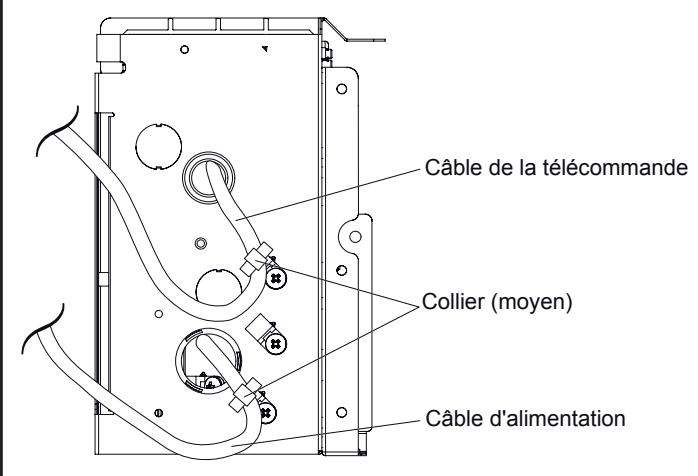 Câble de la télécommande

Collier (moyen)

Câble d'alimentation