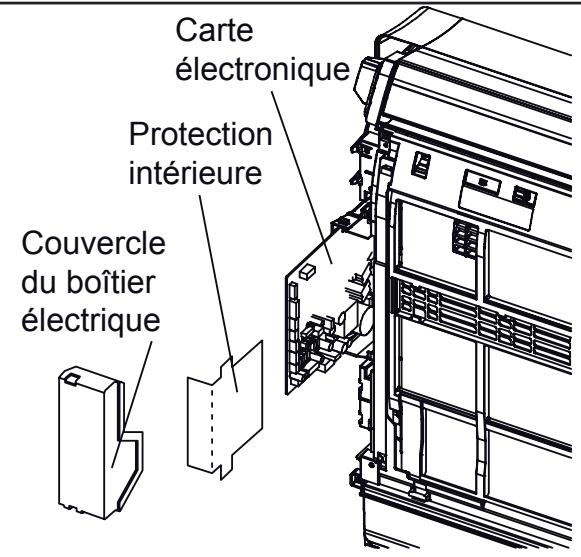 Carte électronique

Protection intérieure

Couvercle du boîtier électrique