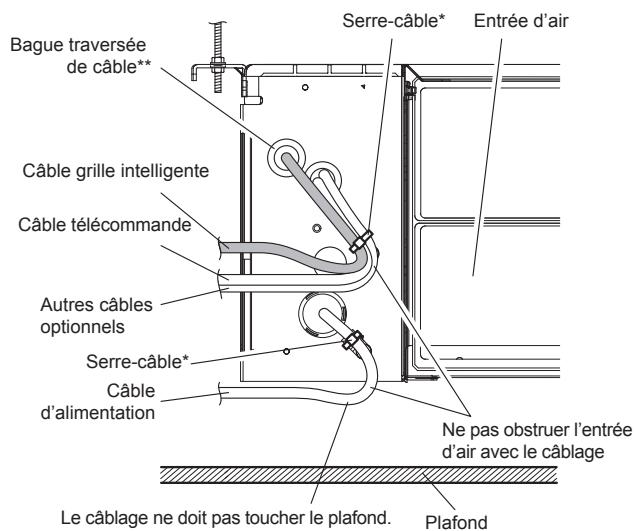 Serre-câble*

Entrée d'air

Bague traversée de câble**

Câble grille intelligente

Câble télécommande

Autres câbles optionnels

Serre-câble*

Câble d'alimentation

Ne pas obstruer l'entrée d'air avec le câblage

Le câblage ne doit pas toucher le plafond.

Plafond