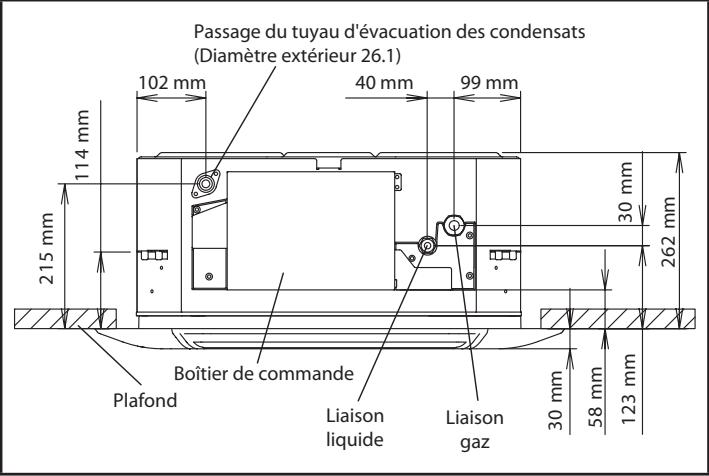 Passage du tuyau d'évacuation des condensats
(Diamètre extérieur 26.1)

102 mm

40 mm

99 mm

114 mm

215 mm

30 mm

262 mm

Boîtier de commande

Plafond

Liaison liquide

Liaison gaz

30 mm

58 mm

123 mm