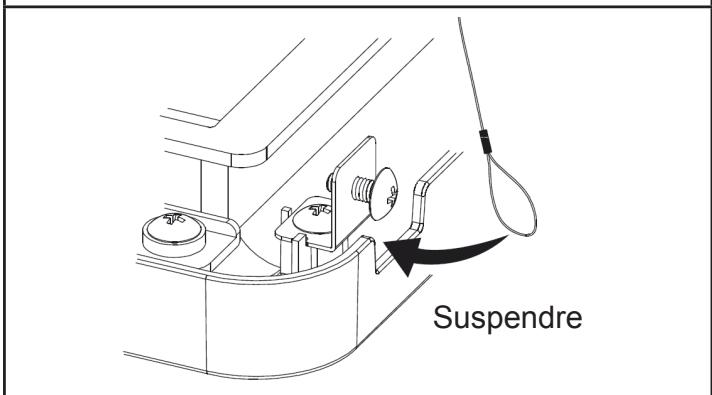 Suspendre