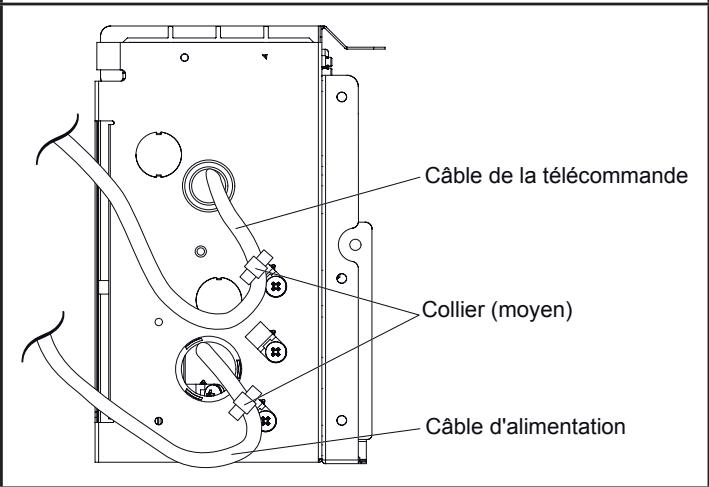 Câble de la télécommande

Collier (moyen)

Câble d'alimentation