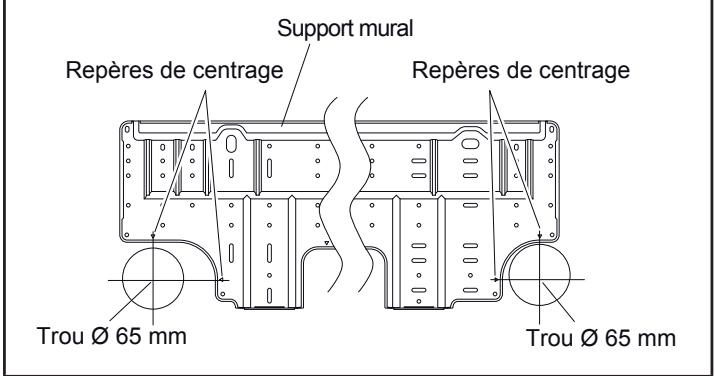 Support mural

Repères de centrage

Repères de centrage

Trou Ø 65 mm

Trou Ø 65 mm