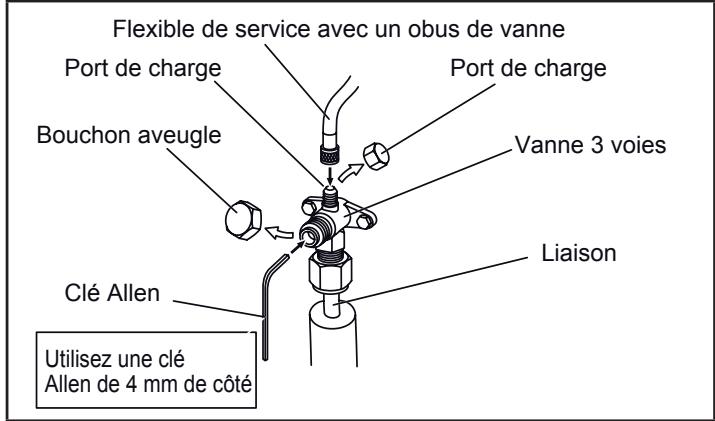 Flexible de service avec un obus de vanne

Port de charge

Port de charge

Bouchon aveugle

Vanne 3 voies

Liaison

Clé Allen

Utilisez une clé Allen de 4 mm de côté