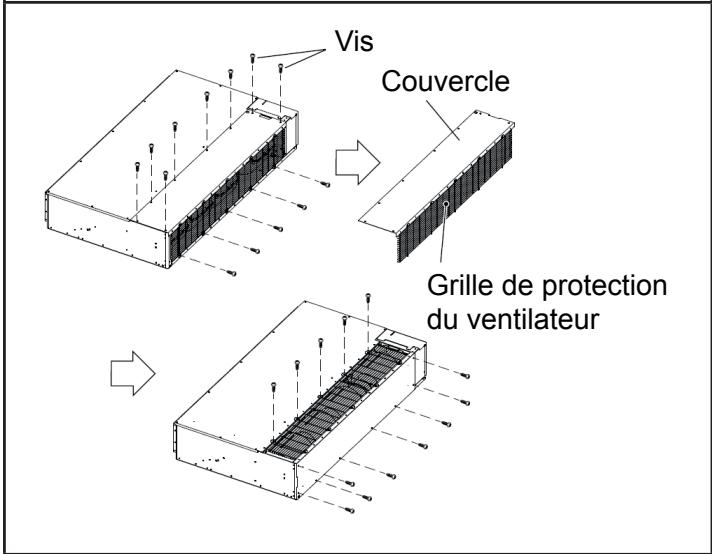 Vis

Couvercle

Grille de protection du ventilateur