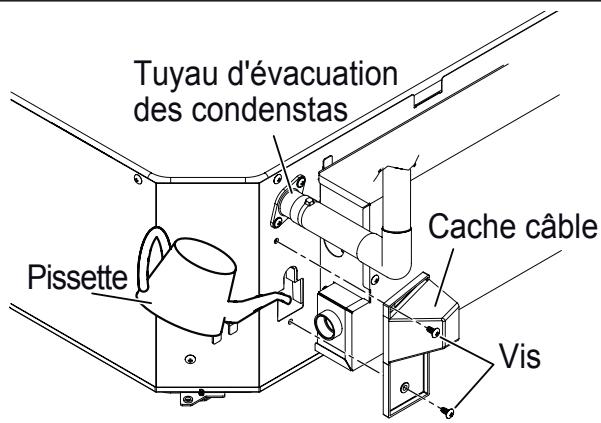 Tuyau d'évacuation des condenstas

Cache câble

Pissette

Vis