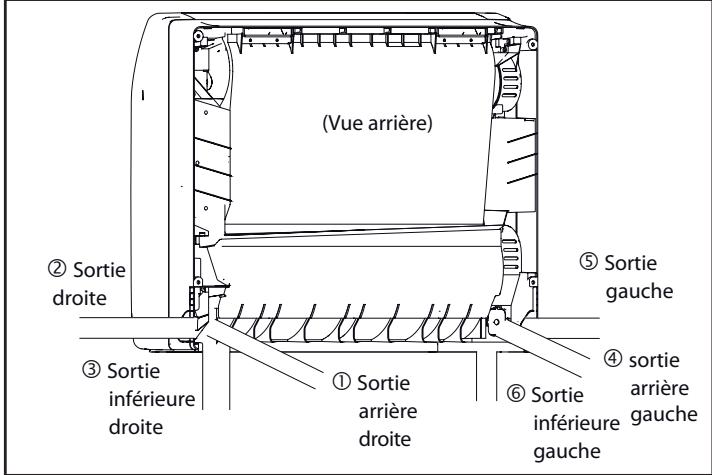 (Vue arrière)

② Sortie droite

⑤ Sortie gauche

③ Sortie inférieure droite

① Sortie arrière droite

⑥ Sortie inférieure gauche

④ sortie arrière gauche