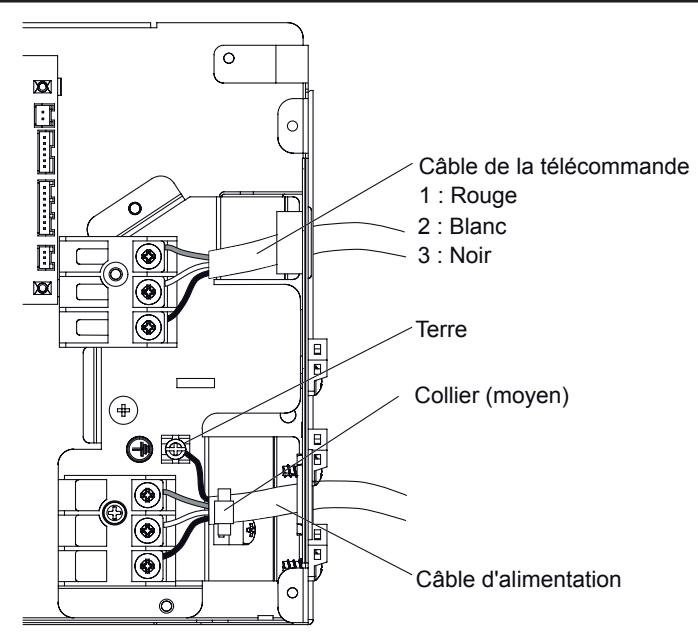 Câble de la télécommande
1 : Rouge
2 : Blanc
3 : Noir

Terre

Collier (moyen)

Câble d'alimentation