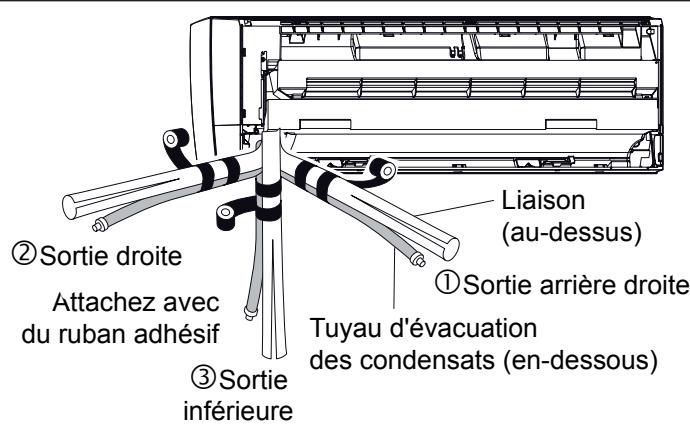 Liaison (au-dessus)

②Sortie droite

①Sortie arrière droite

Attachez avec du ruban adhésif

Tuyau d'évacuation des condensats (en-dessous)

③Sortie inférieure