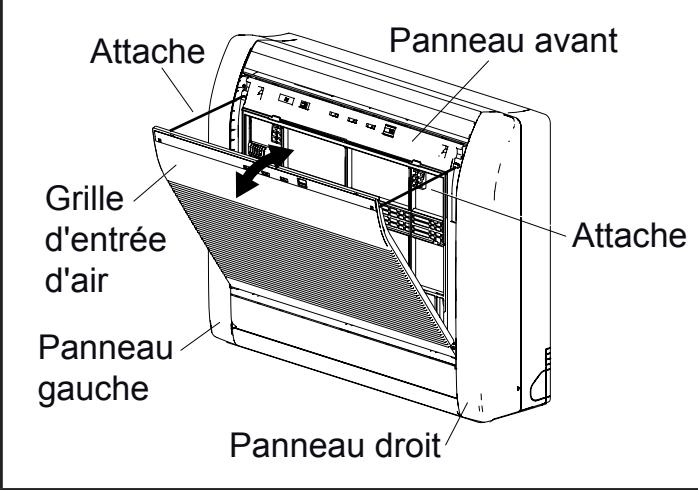 Attache

Panneau avant

Grille d'entrée d'air

Attache

Panneau gauche

Panneau droit