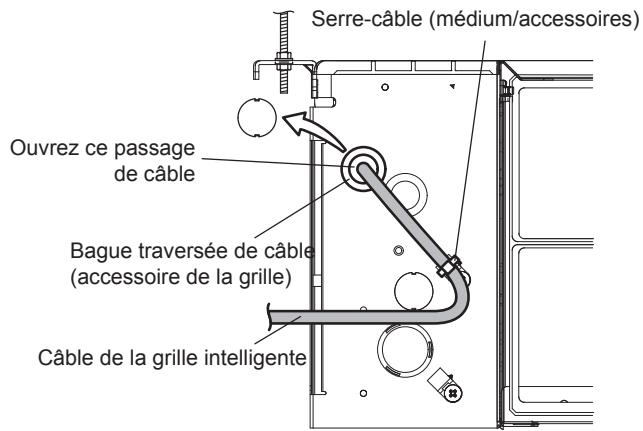 Serre-câble (médium/accessoires)

Ouvrez ce passage de câble

Bague traversée de câble (accessoire de la grille)

Câble de la grille intelligente