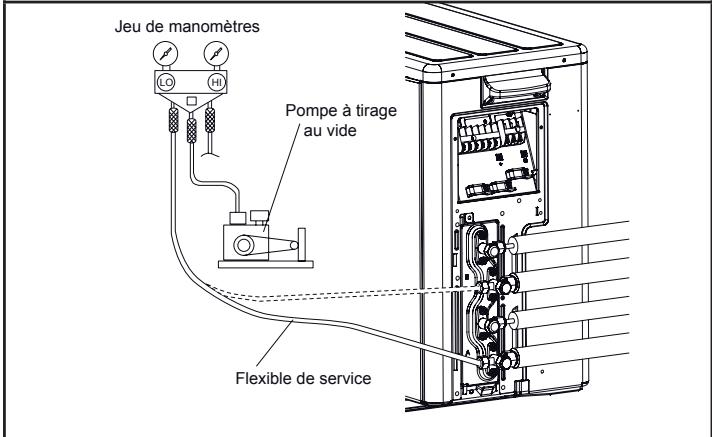 Jeu de manomètres

LO

HI

Pompe à tirage au vide

Flexible de service