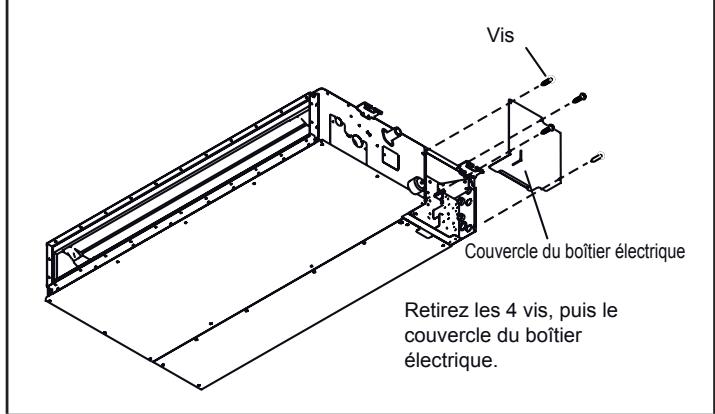 Vis

Couvercle du boîtier électrique

Retirez les 4 vis, puis le couvercle du boîtier électrique.