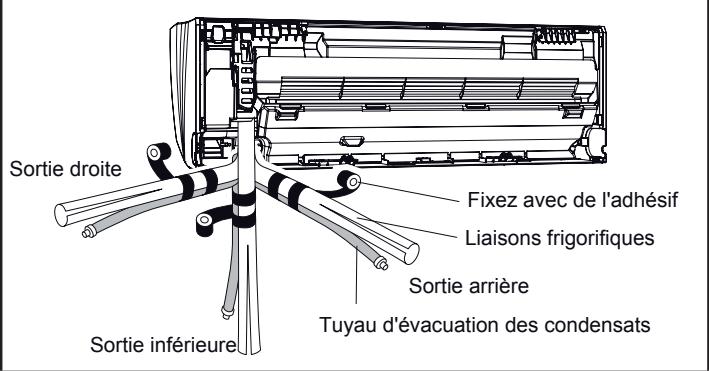 Sortie droite

Fixez avec de l'adhésif

Liaisons frigorifiques

Sortie arrière

Tuyau d'évacuation des condensats

Sortie inférieure