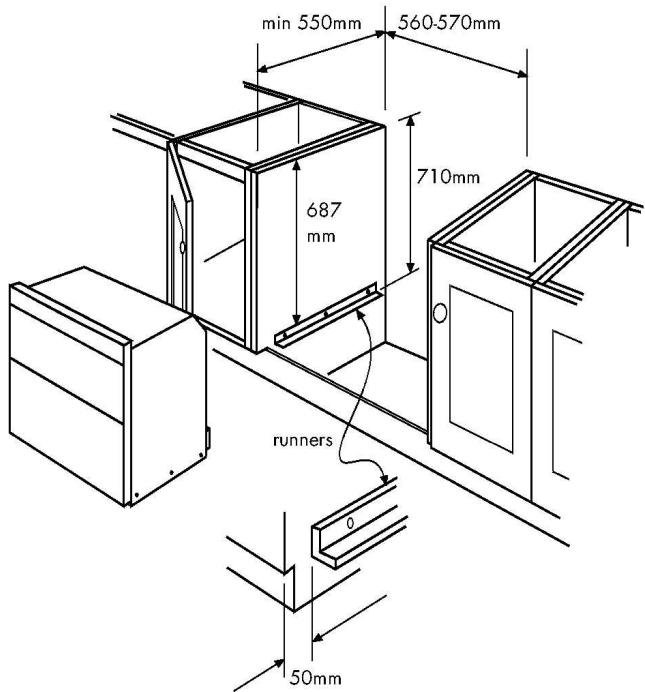 min 550mm
560-570mm
710mm
687
mm
runners
50mm