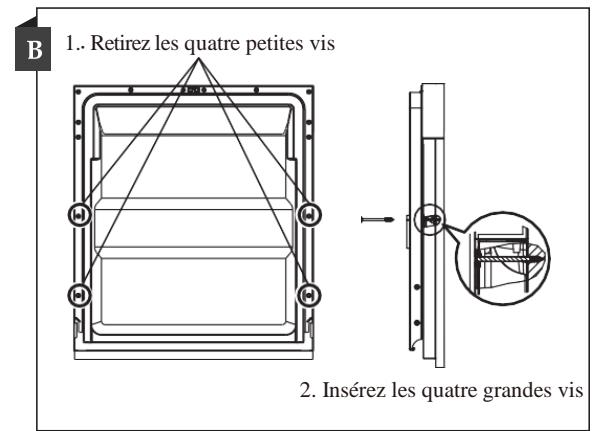 B

1.. Retirez les quatre petites vis

2. Insérez les quatre grandes vis