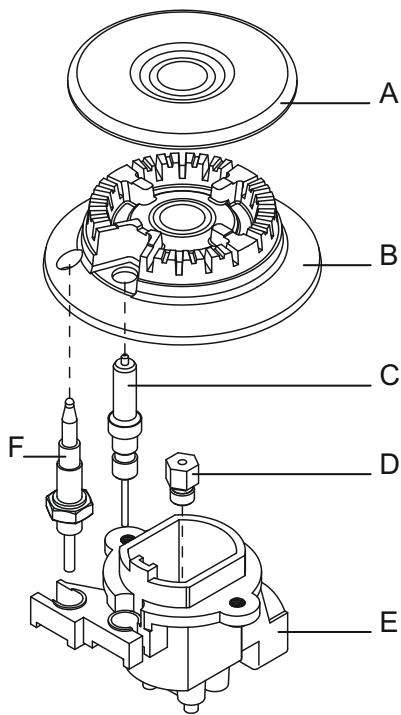 A
B
C
F
D
E