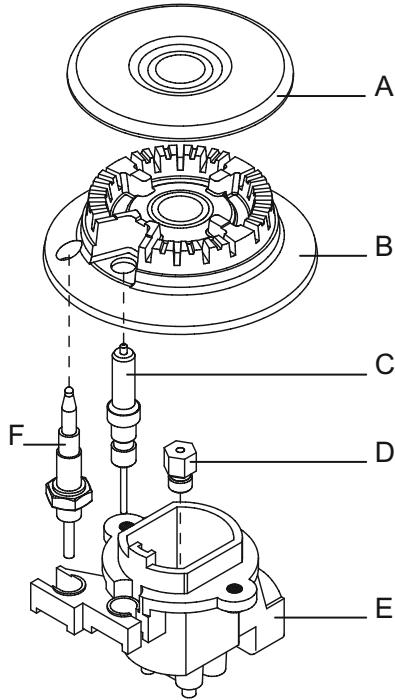 A

B

C

F

D

E