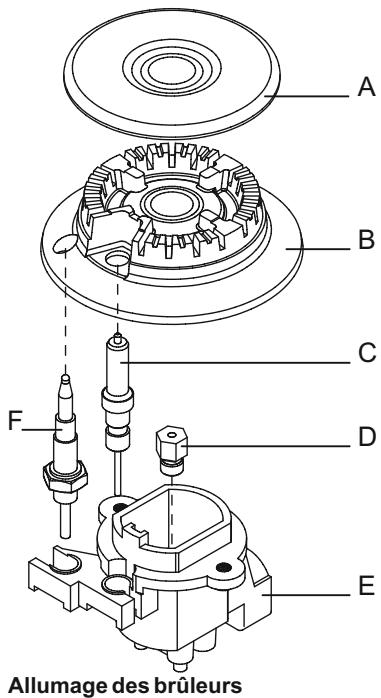 A
B
C
F
D
E
Allumage des brûleurs