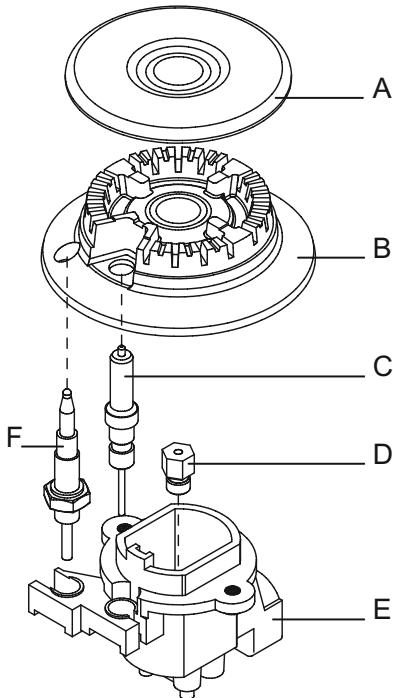 A
B
C
F
D
E