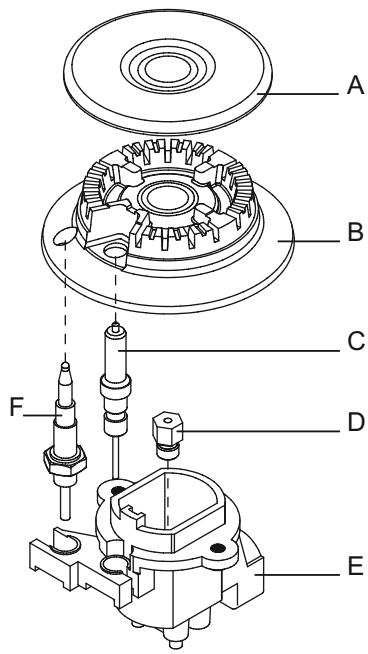 A
B
C
F
D
E