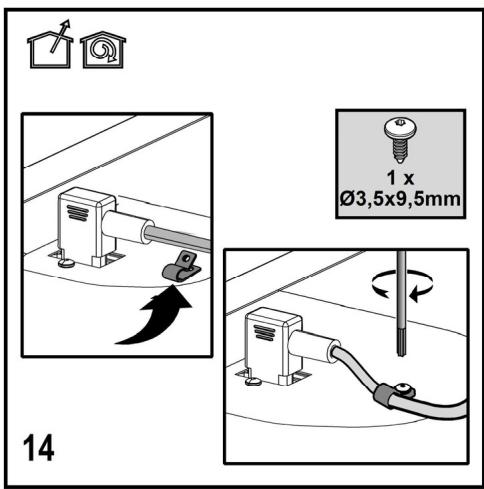 1 x
Ø3,5x9,5mm

14