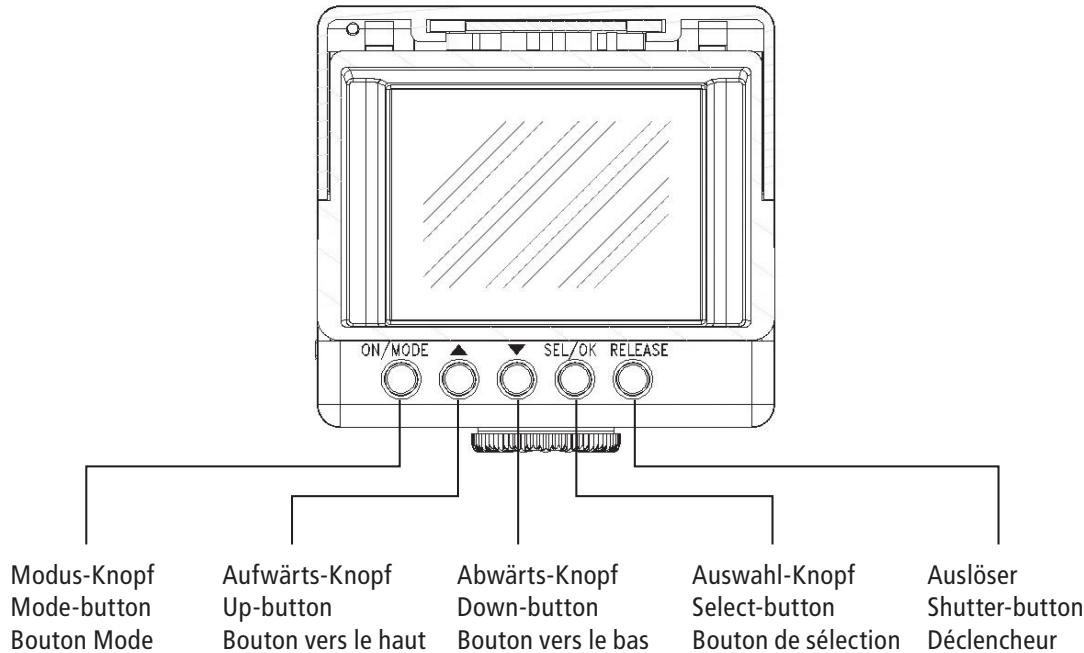 ON/MODE ▲ ▼ SEL/OK RELEASE

Modus-Knopf
Mode-button
Bouton Mode

Aufwärts-Knopf
Up-button
Bouton vers le haut

Abwärts-Knopf
Down-button
Bouton vers le bas

Auswahl-Knopf
Select-button
Bouton de sélection

Auslöser
Shutter-button
Déclencheur