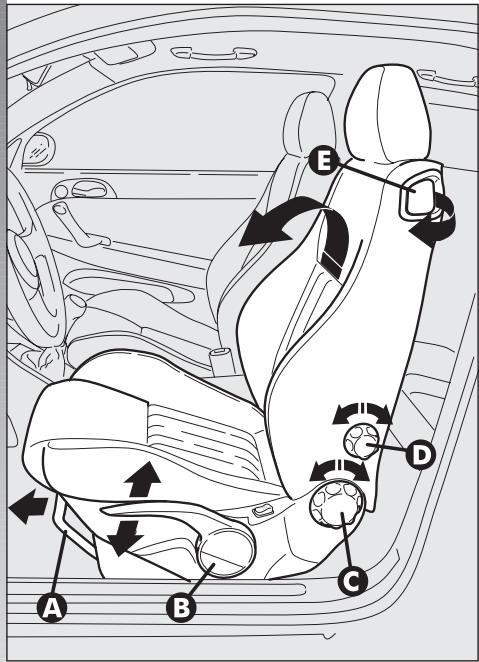 E
D
C
A
B