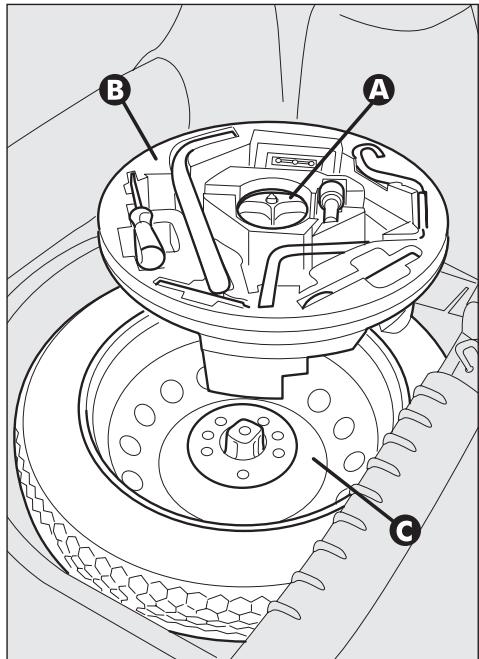 B
A
C