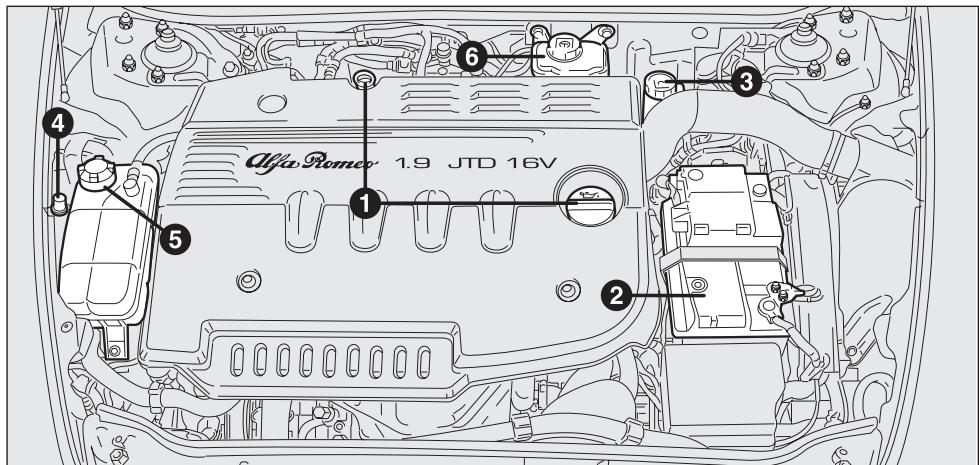 6
3
4
Alfa Romeo 1.9 JTD 16V
1
5
2