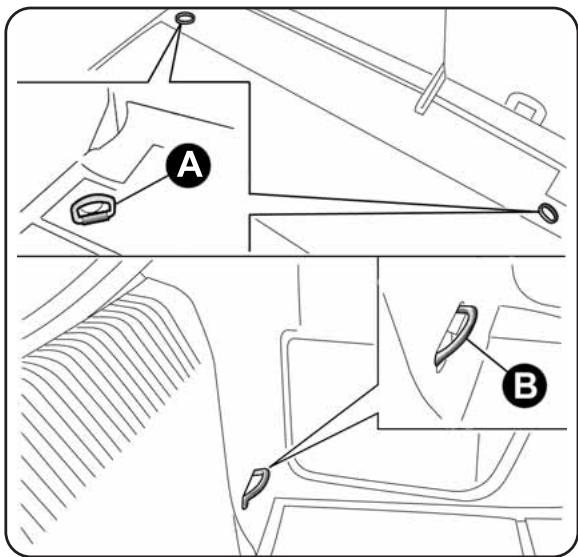 A

B