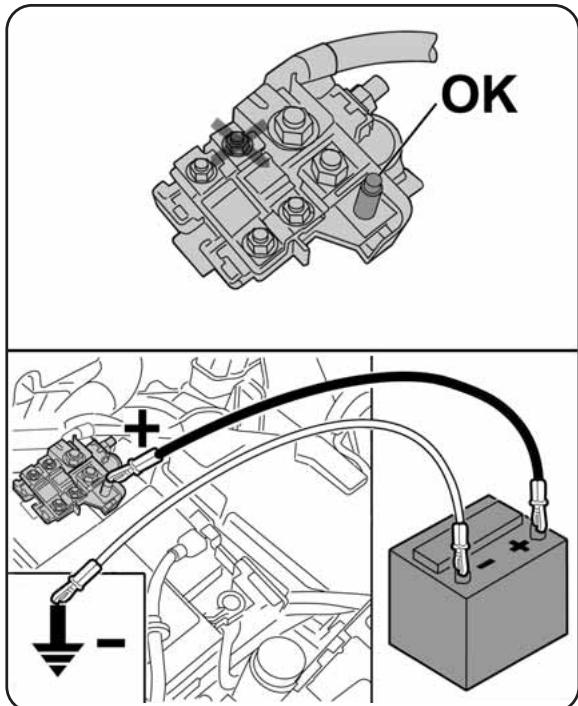 OK

+

-

- +