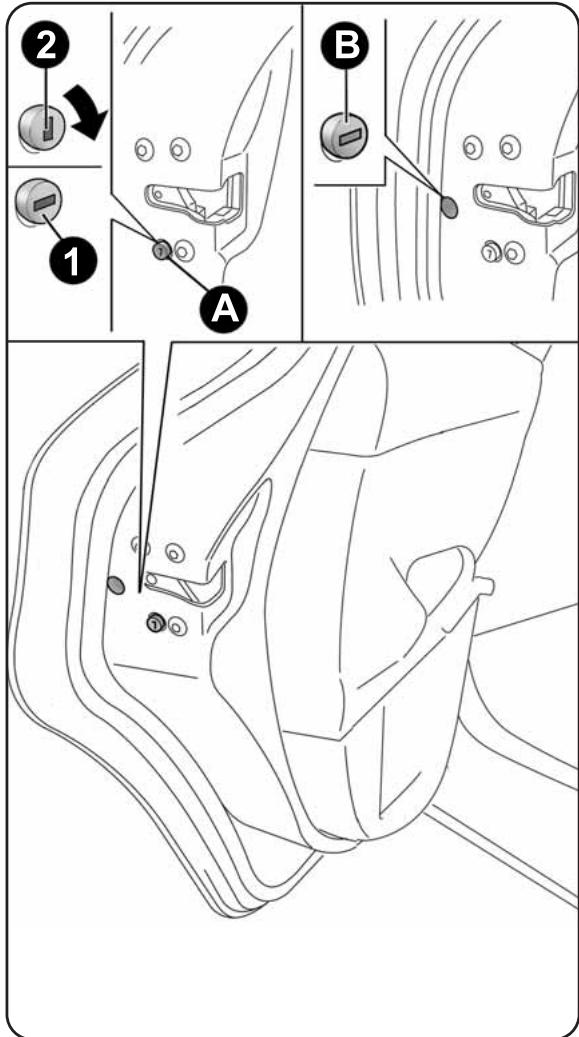 2
1
A
B