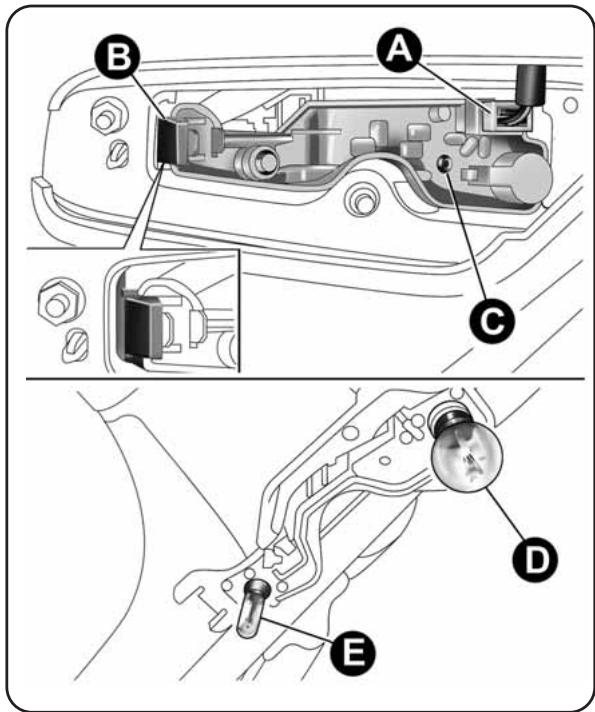 B
A
C
D
E