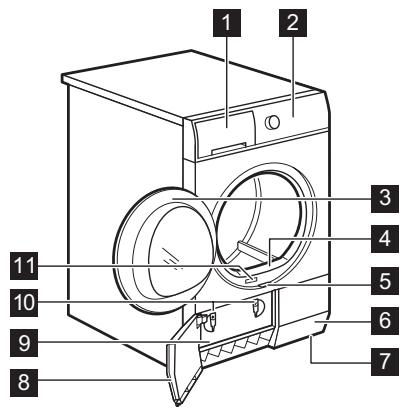 1
2
3
4
11
5
10
6
9
7
8