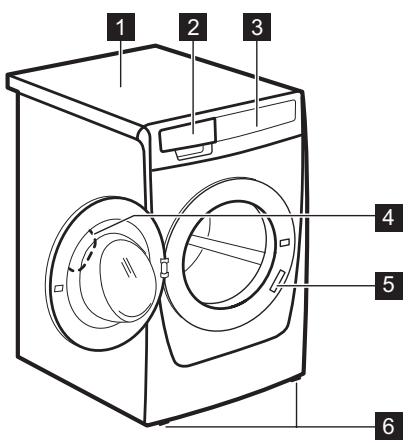 1
2
3
4
5
6