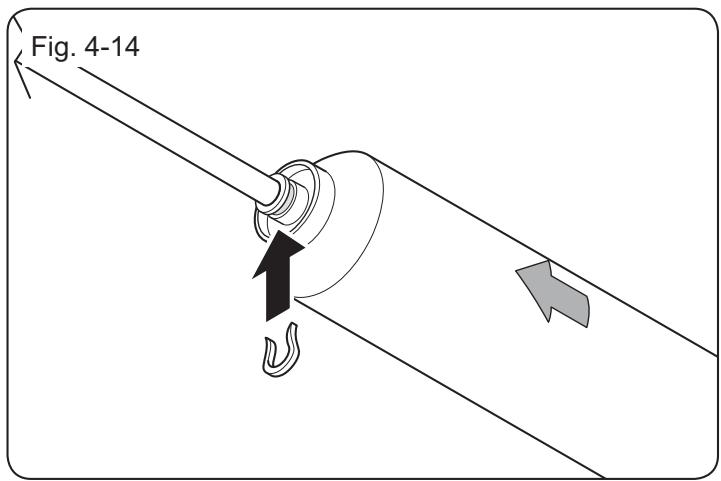 Fig. 4-14